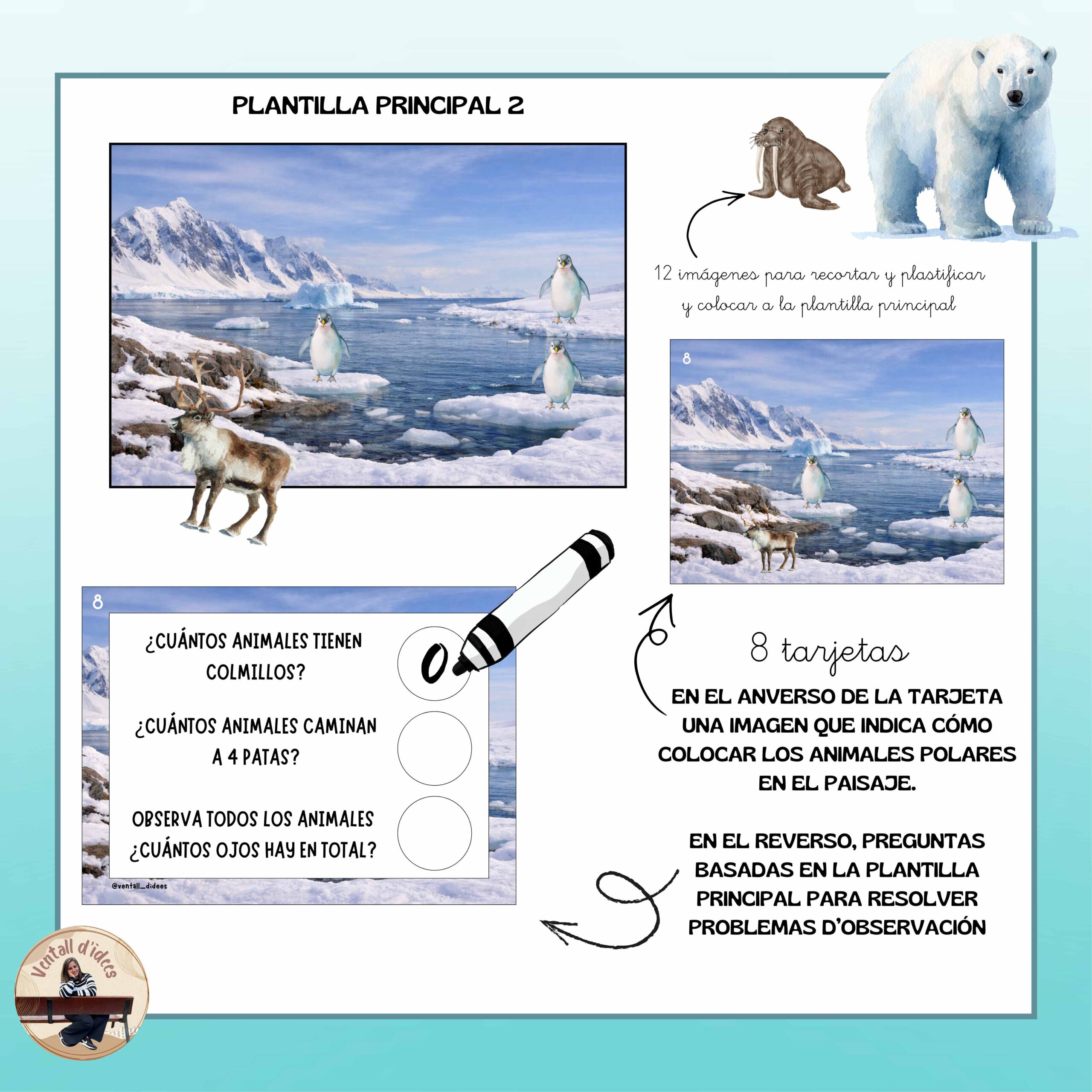 PLANTILLA PRINCIPAL 2

12 imágenes para recortar y plastificar y colocar a la plantilla principal

8

8

¿CUÁNTOS ANIMALES TIENEN COLMILLOS?

0

¿CUÁNTOS ANIMALES CAMINAN A 4 PATAS?

OBSERVA TODOS LOS ANIMALES ¿CUÁNTOS OJOS HAY EN TOTAL?

@ventall_didees

8 tarjetas

EN EL ANVERSO DE LA TARJETA UNA IMAGEN QUE INDICA CÓMO COLOCAR LOS ANIMALES POLARES EN EL PAISAJE.

EN EL REVERSO, PREGUNTAS BASADAS EN LA PLANTILLA PRINCIPAL PARA RESOLVER PROBLEMAS D'OBSERVACIÓN

Ventall d'idees